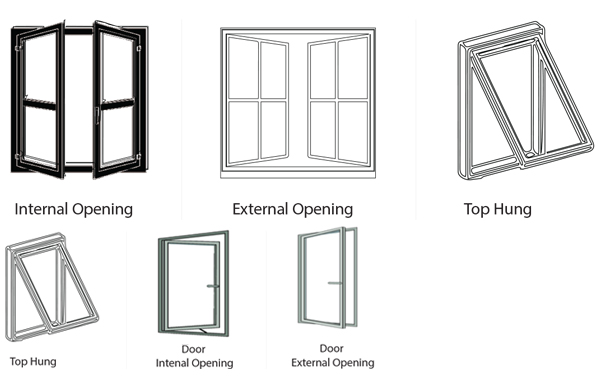 Internal Opening

External Opening

Top Hung

Top Hung

Door
Intenal Opening

Door
External Opening