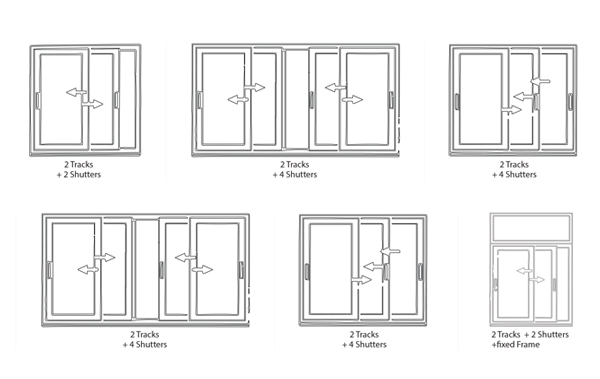 2 Tracks
+ 2 Shutters

2 Tracks
+ 4 Shutters

2 Tracks
+ 4 Shutters

2 Tracks
+ 4 Shutters

2 Tracks
+ 4 Shutters

2 Tracks + 2 Shutters
+fixed Frame